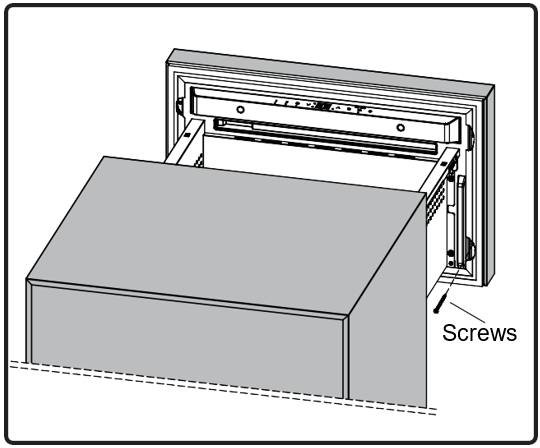 Screws